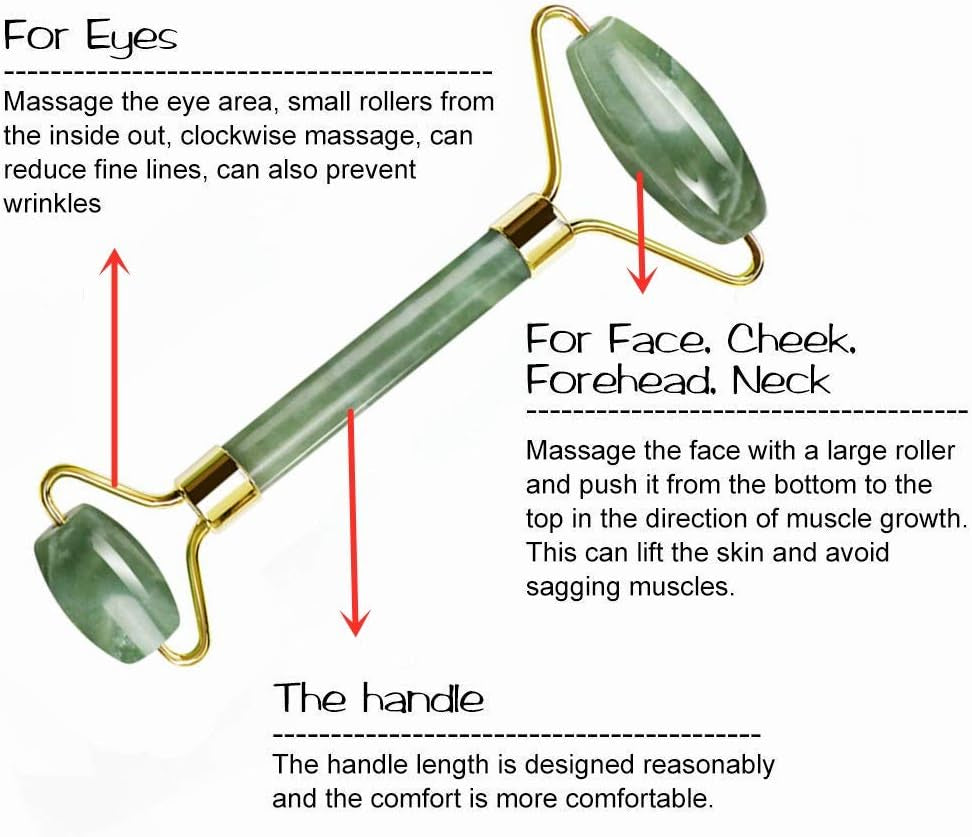 For Eyes

Massage the eye area, small rollers from the inside out, clockwise massage, can reduce fine lines, can also prevent wrinkles

For Face, Cheek, Forehead, Neck

Massage the face with a large roller and push it from the bottom to the top in the direction of muscle growth. This can lift the skin and avoid sagging muscles.

The handle

The handle length is designed reasonably and the comfort is more comfortable.