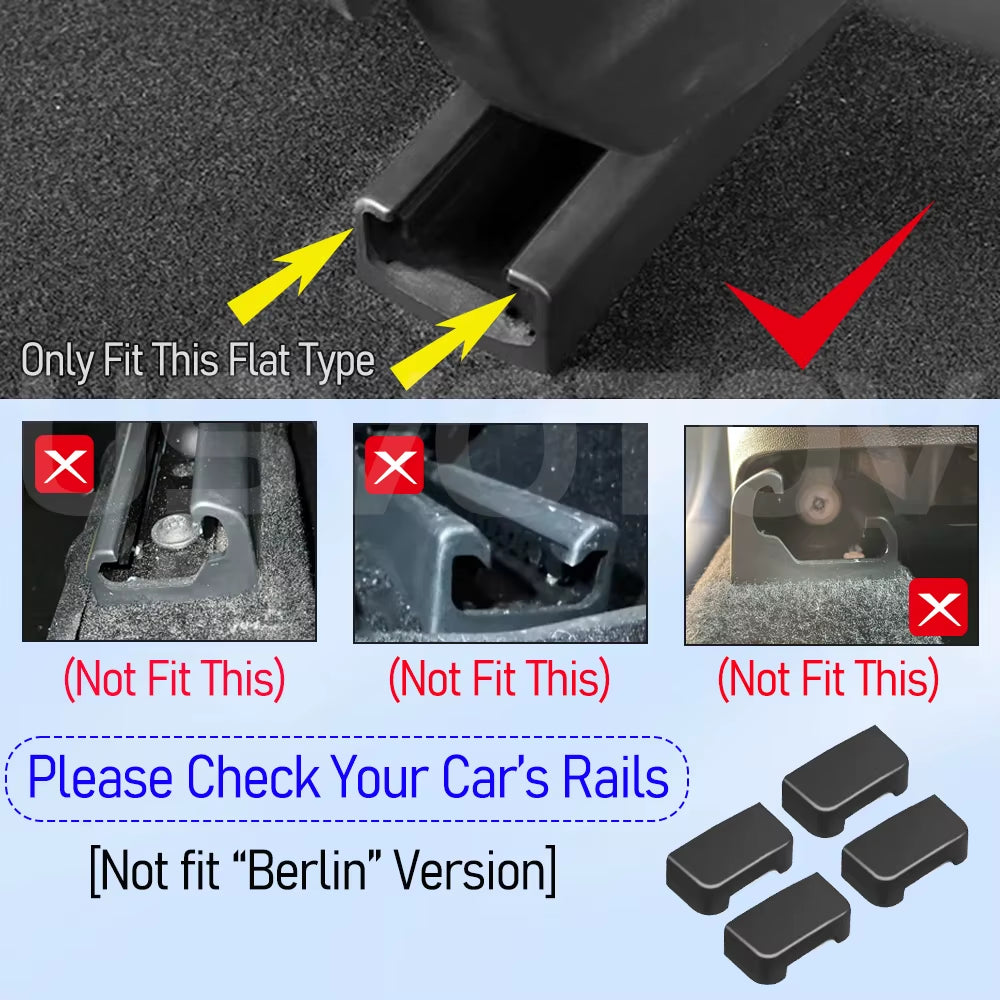 Only Fit This Flat Type

(Not Fit This)

(Not Fit This)

(Not Fit This)

Please Check Your Car's Rails

[Not fit "Berlin" Version]