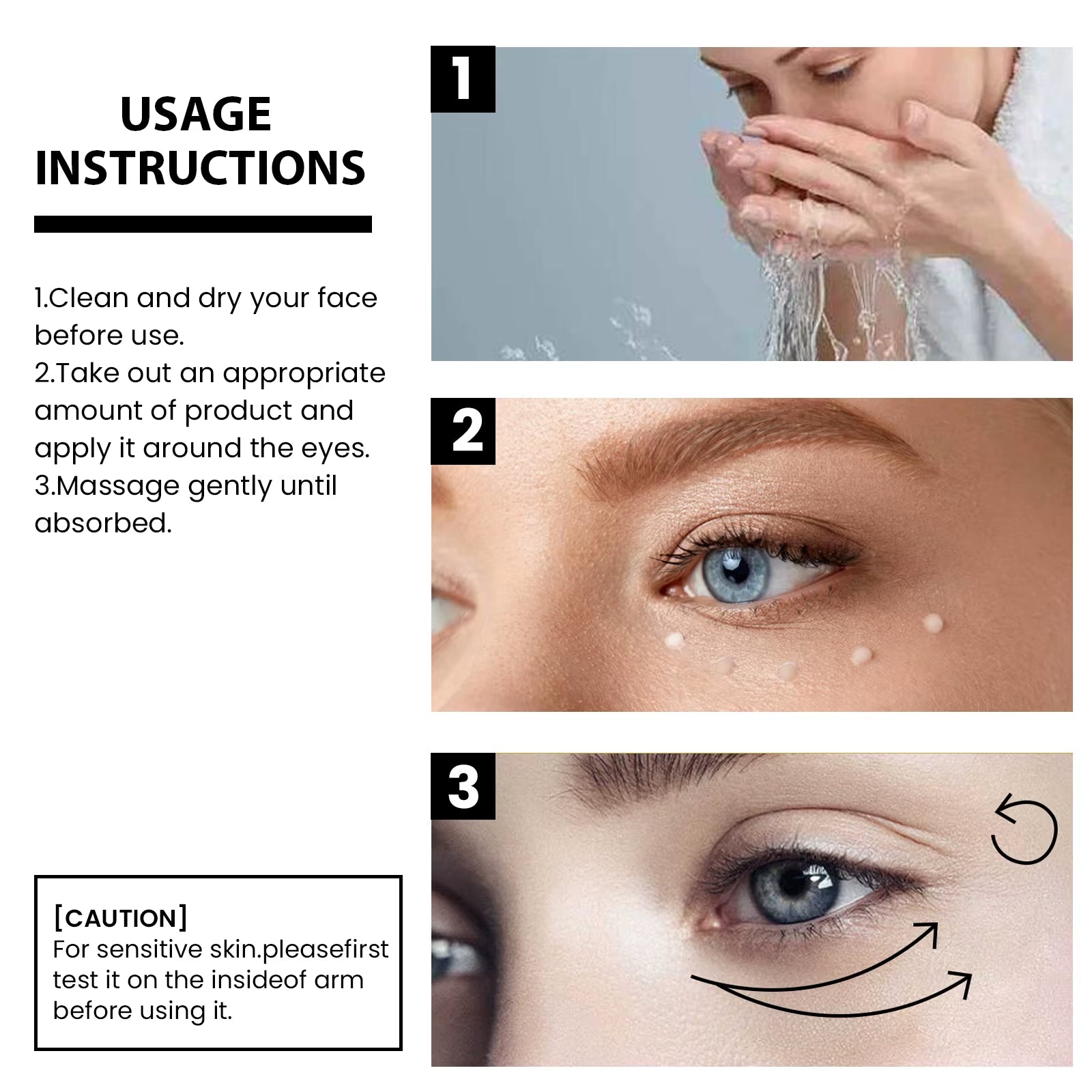 USAGE INSTRUCTIONS

1.Clean and dry your face before use.
2.Take out an appropriate amount of product and apply it around the eyes.
3.Massage gently until absorbed.

[CAUTION]
For sensitive skin.pleasefirst test it on the insideof arm before using it.

1

2

3