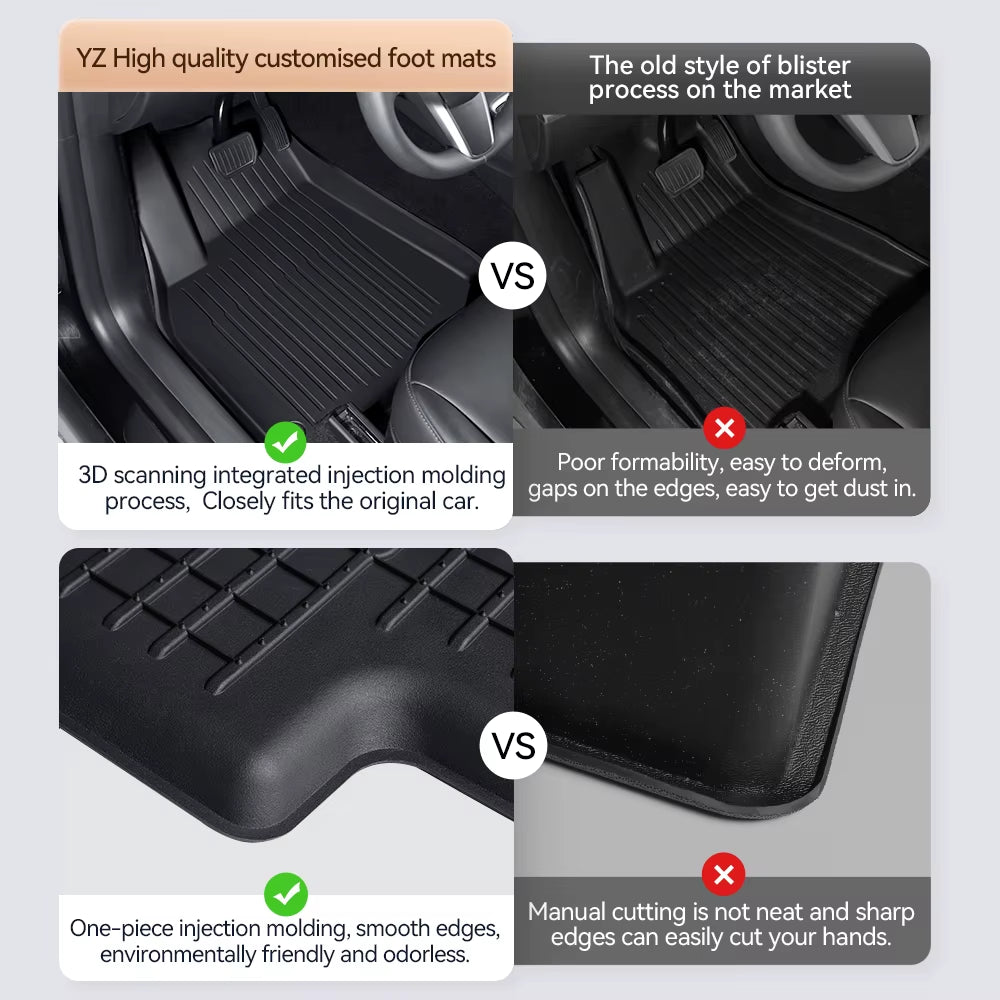 YZ High quality customised foot mats

The old style of blister process on the market

VS

3D scanning integrated injection molding process, Closely fits the original car.

Poor formability, easy to deform, gaps on the edges, easy to get dust in.

VS

One-piece injection molding, smooth edges, environmentally friendly and odorless.

Manual cutting is not neat and sharp edges can easily cut your hands.