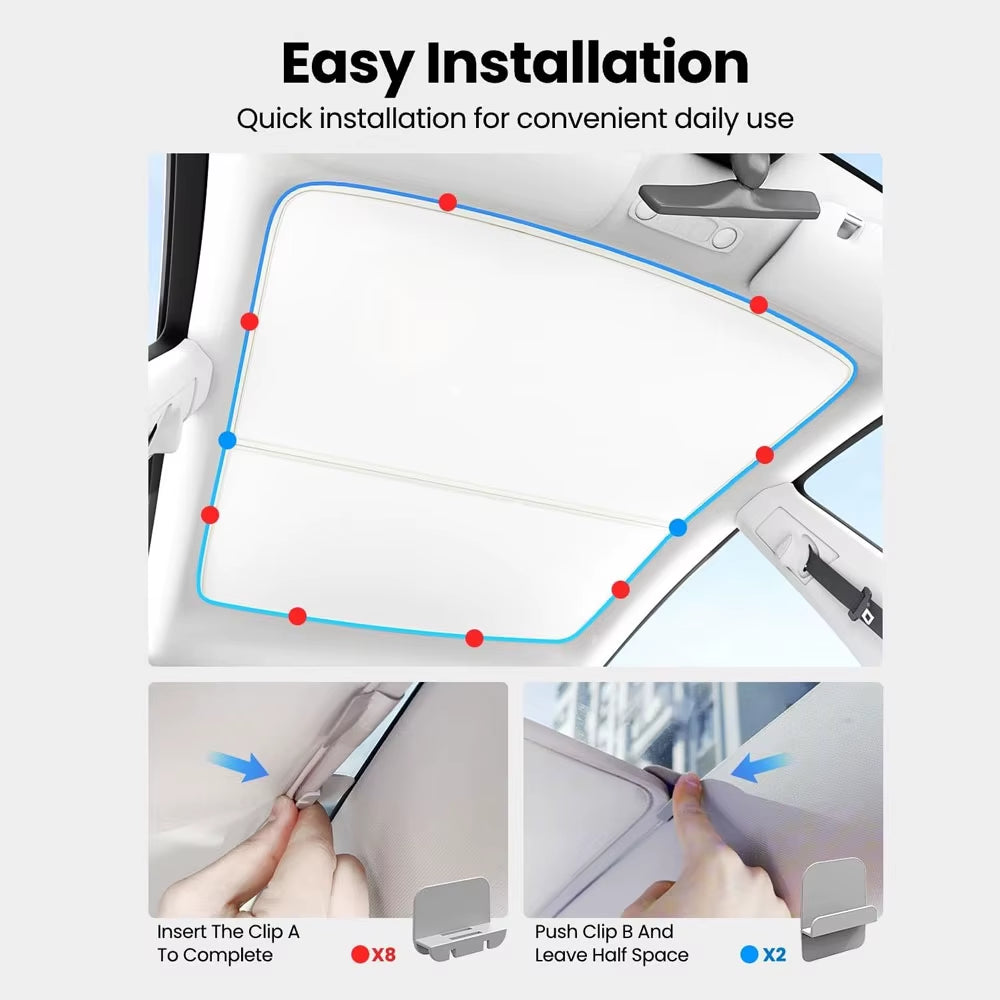 Easy Installation

Quick installation for convenient daily use

Insert The Clip A To Complete

X8

Push Clip B And Leave Half Space

X2